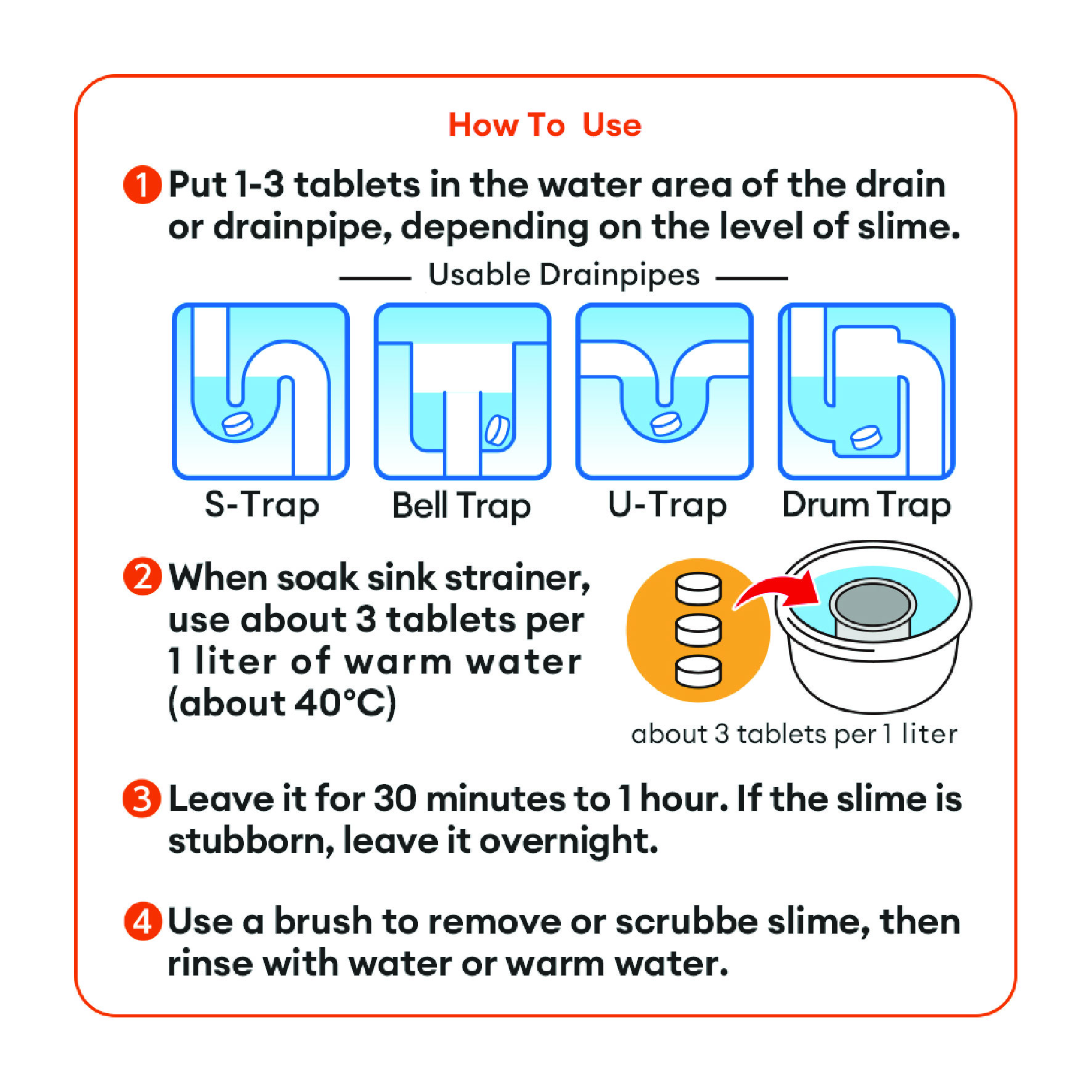 How To Use

1 Put 1-3 tablets in the water area of the drain or drainpipe, depending on the level of slime.

Usable Drainpipes

S-Trap

Bell Trap

U-Trap

Drum Trap

2 When soak sink strainer, use about 3 tablets per 1 liter of warm water (about 40°C)

about 3 tablets per 1 liter

3 Leave it for 30 minutes to 1 hour. If the slime is stubborn, leave it overnight.

4 Use a brush to remove or scrubbe slime, then rinse with water or warm water.