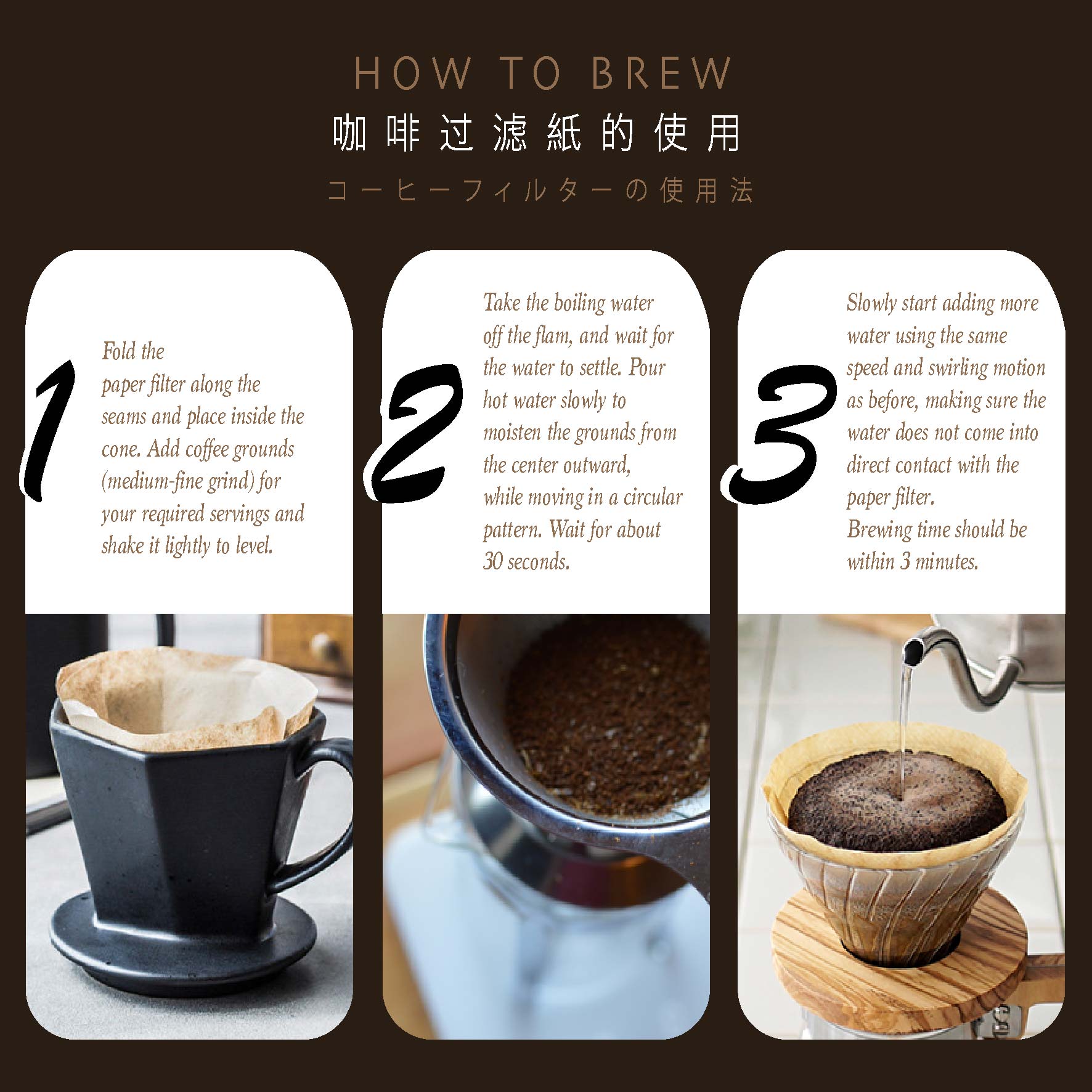 HOW TO BREW
咖啡过滤紙的使用
コーヒーフィルターの使用法

1
Fold the paper filter along the seams and place inside the cone. Add coffee grounds (medium-fine grind) for your required servings and shake it lightly to level.

2
Take the boiling water off the flam, and wait for the water to settle. Pour hot water slowly to moisten the grounds from the center outward, while moving in a circular pattern. Wait for about 30 seconds.

3
Slowly start adding more water using the same speed and swirling motion as before, making sure the water does not come into direct contact with the paper filter.
Brewing time should be within 3 minutes.